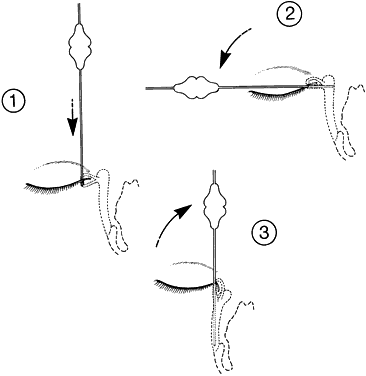 2

1

3